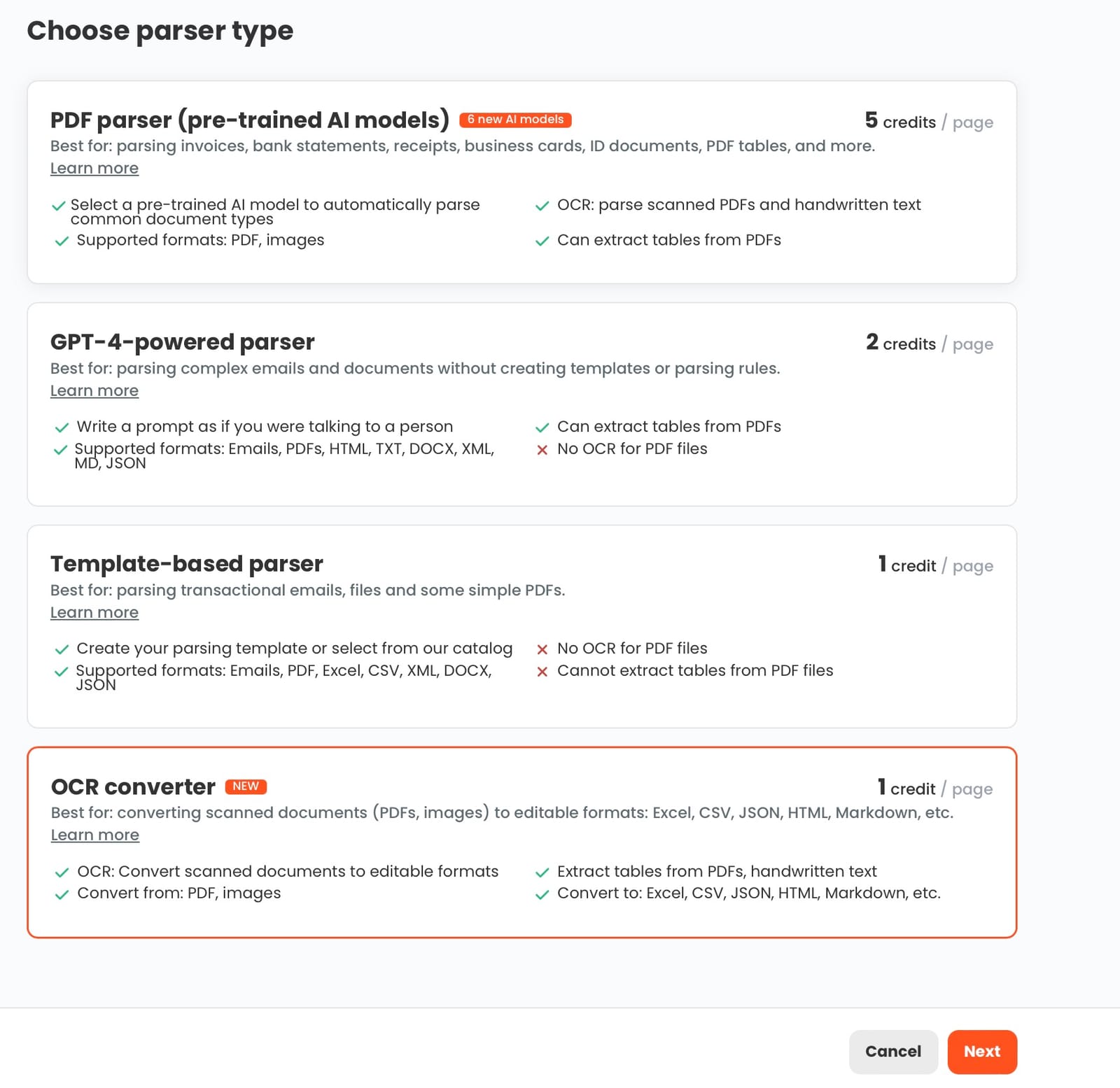 Choose parser type

PDF parser (pre-trained AI models) 6 new AI models
5 credits / page
Best for: parsing invoices, bank statements, receipts, business cards, ID documents, PDF tables, and more.
Learn more

Select a pre-trained AI model to automatically parse common document types
Supported formats: PDF, images
OCR: parse scanned PDFs and handwritten text
Can extract tables from PDFs

GPT-4-powered parser
2 credits / page
Best for: parsing complex emails and documents without creating templates or parsing rules.
Learn more

Write a prompt as if you were talking to a person
Supported formats: Emails, PDFs, HTML, TXT, DOCX, XML, MD, JSON
Can extract tables from PDFs
No OCR for PDF files

Template-based parser
1 credit / page
Best for: parsing transactional emails, files and some simple PDFs.
Learn more

Create your parsing template or select from our catalog
Supported formats: Emails, PDF, Excel, CSV, XML, DOCX, JSON
No OCR for PDF files
Cannot extract tables from PDF files

OCR converter NEW
1 credit / page
Best for: converting scanned documents (PDFs, images) to editable formats: Excel, CSV, JSON, HTML, Markdown, etc.
Learn more

OCR: Convert scanned documents to editable formats
Convert from: PDF, images
Extract tables from PDFs, handwritten text
Convert to: Excel, CSV, JSON, HTML, Markdown, etc.

Cancel
Next